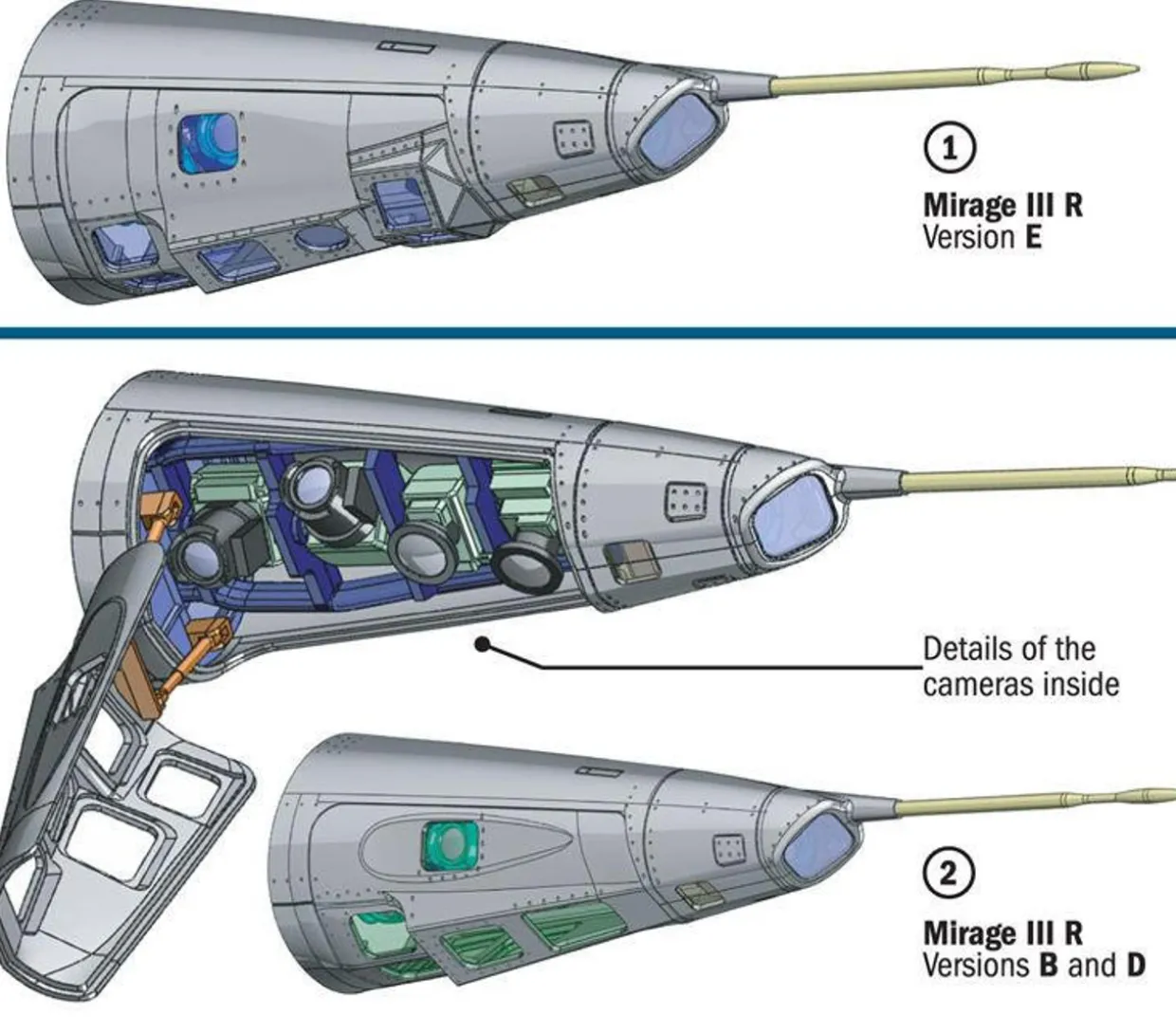 1
Mirage III R
Version E

Details of the cameras inside

2
Mirage III R
Versions B and D